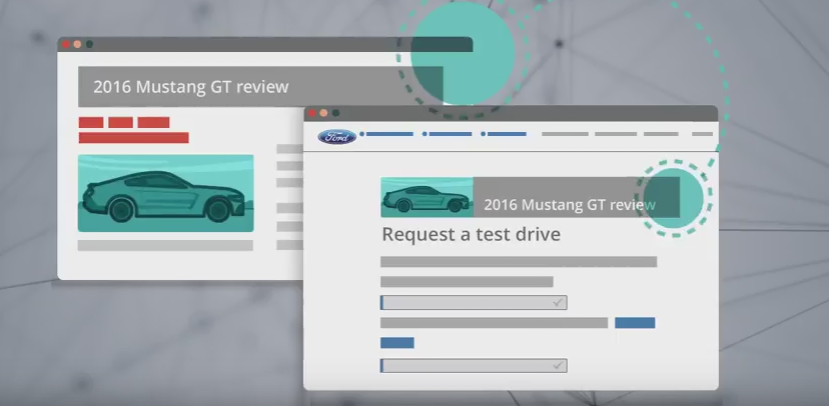 2016 Mustang GT review

Ford

2016 Mustang GT review

Request a test drive